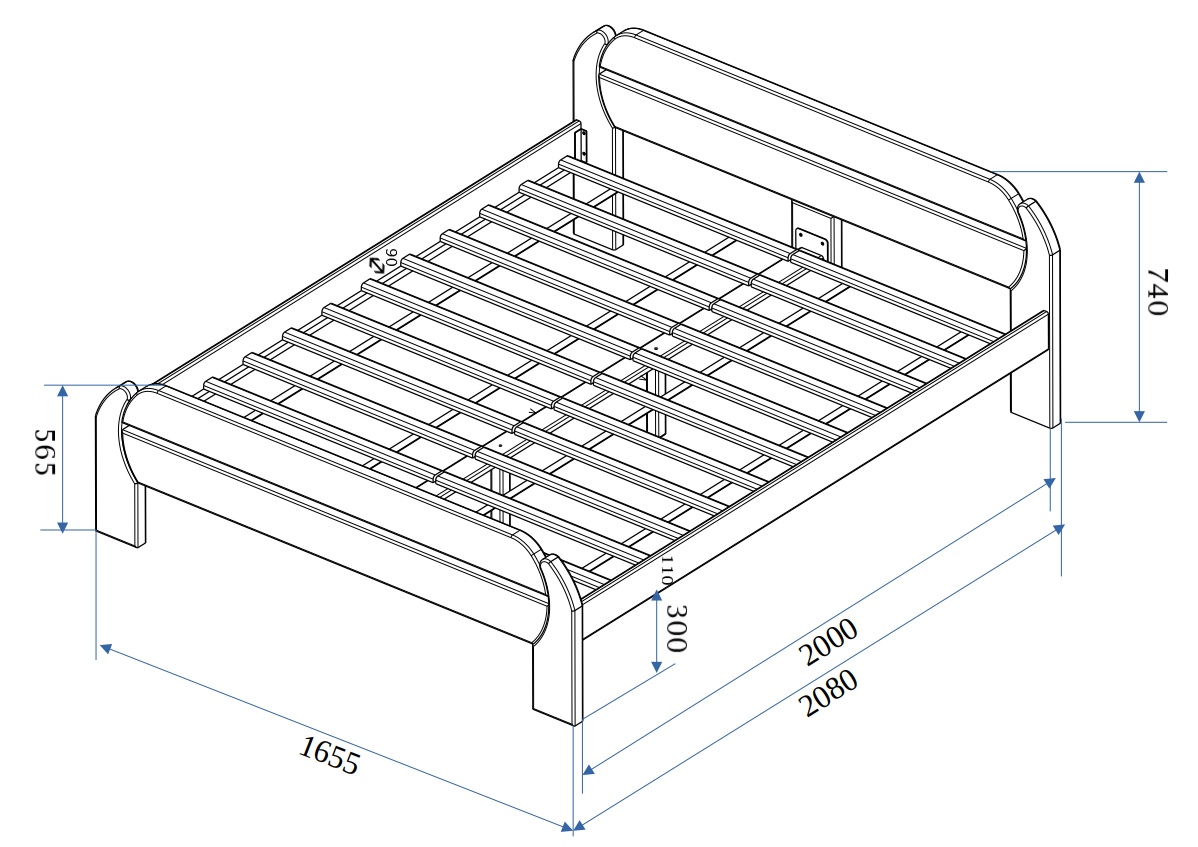 90
740
565
110
300
2000
2080
1655