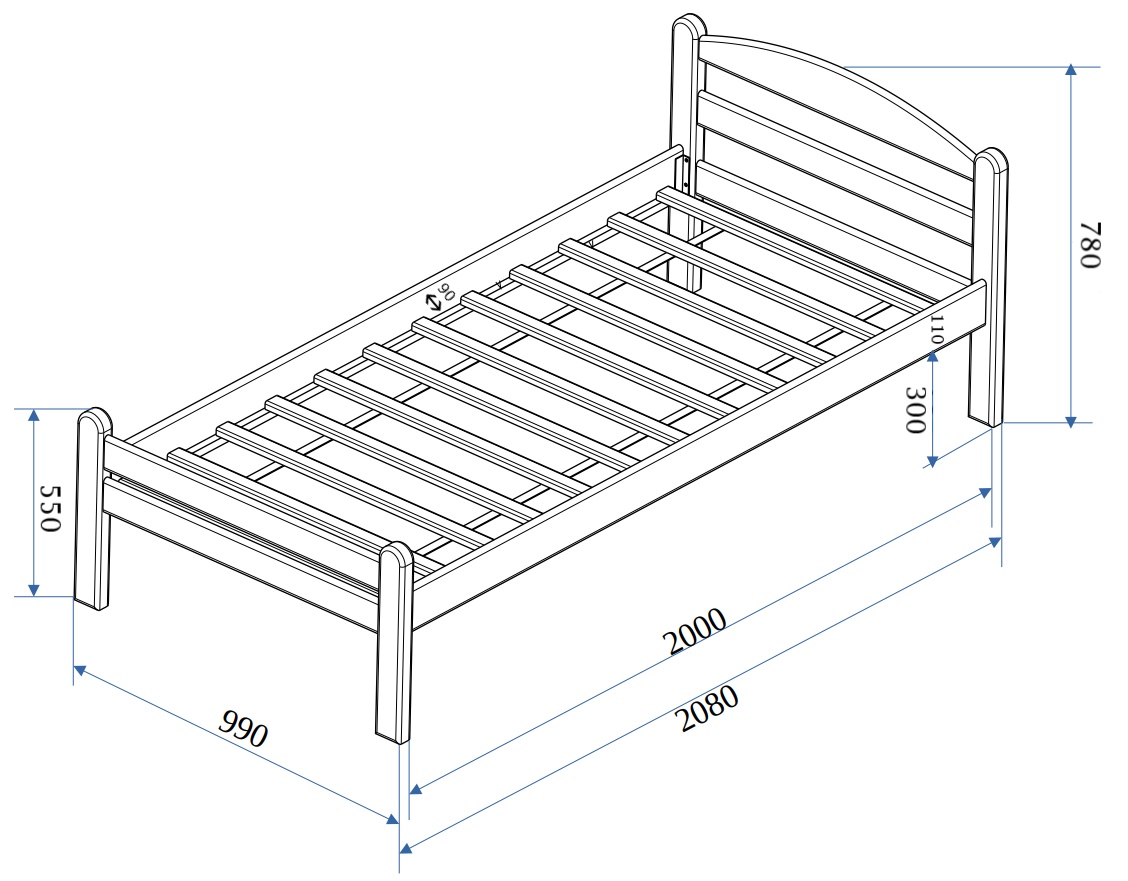 780
90
110
300
550
2000
2080
990